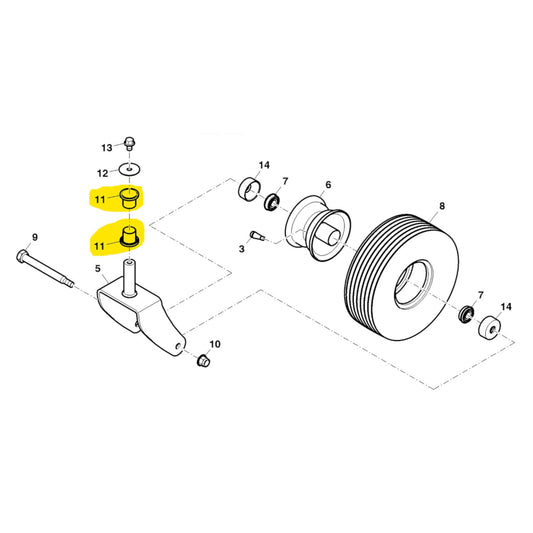 13
12
11
11
9
5
10
14
7
6
3
8
7
14